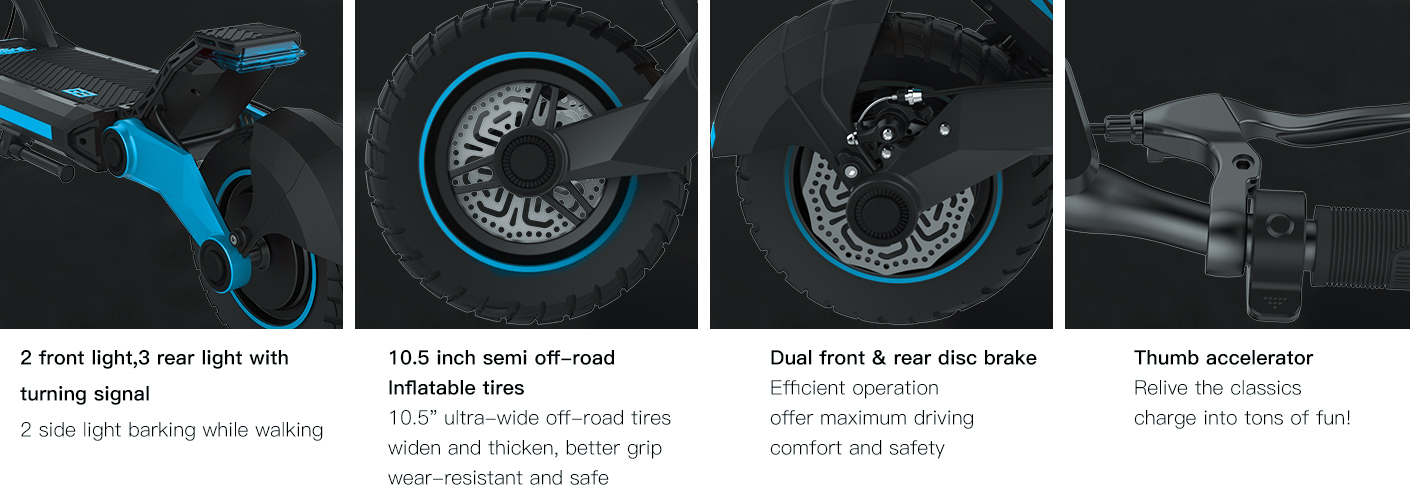 2 front light,3 rear light with turning signal

2 side light barking while walking

10.5 inch semi off-road Inflatable tires

10.5” ultra-wide off-road tires widen and thicken, better grip wear-resistant and safe

Dual front & rear disc brake

Efficient operation offer maximum driving comfort and safety

Thumb accelerator

Relive the classics charge into tons of fun!